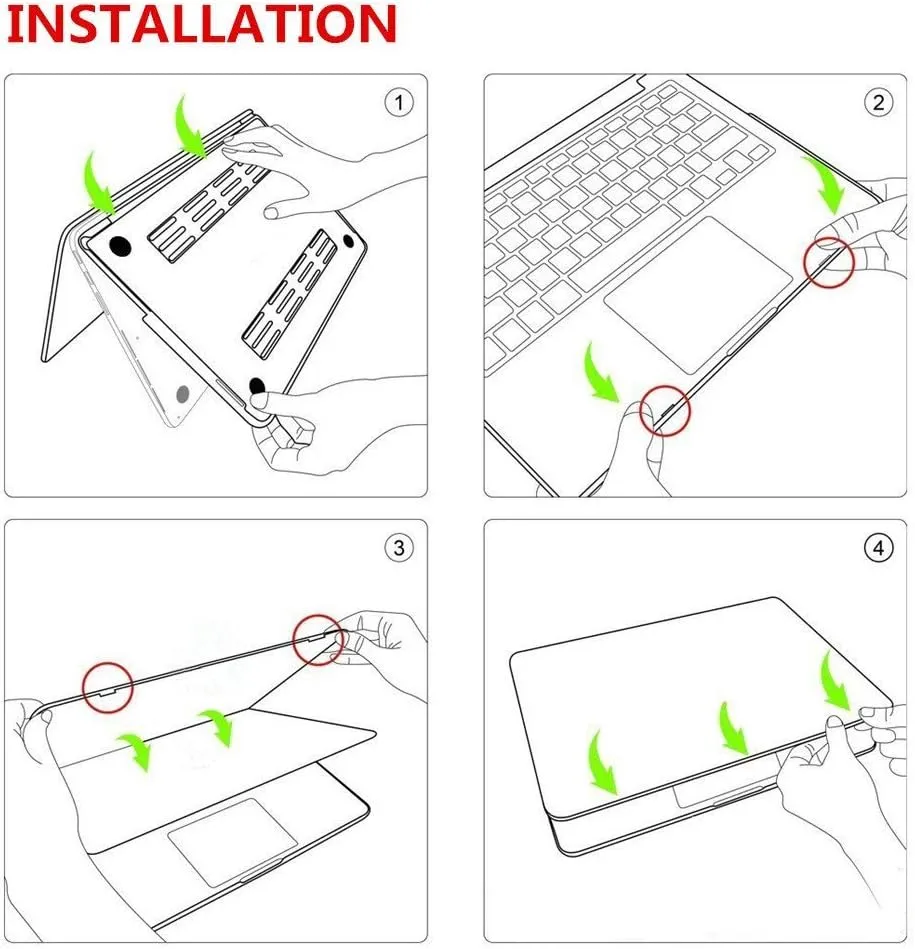 INSTALLATION

1

2

3

4