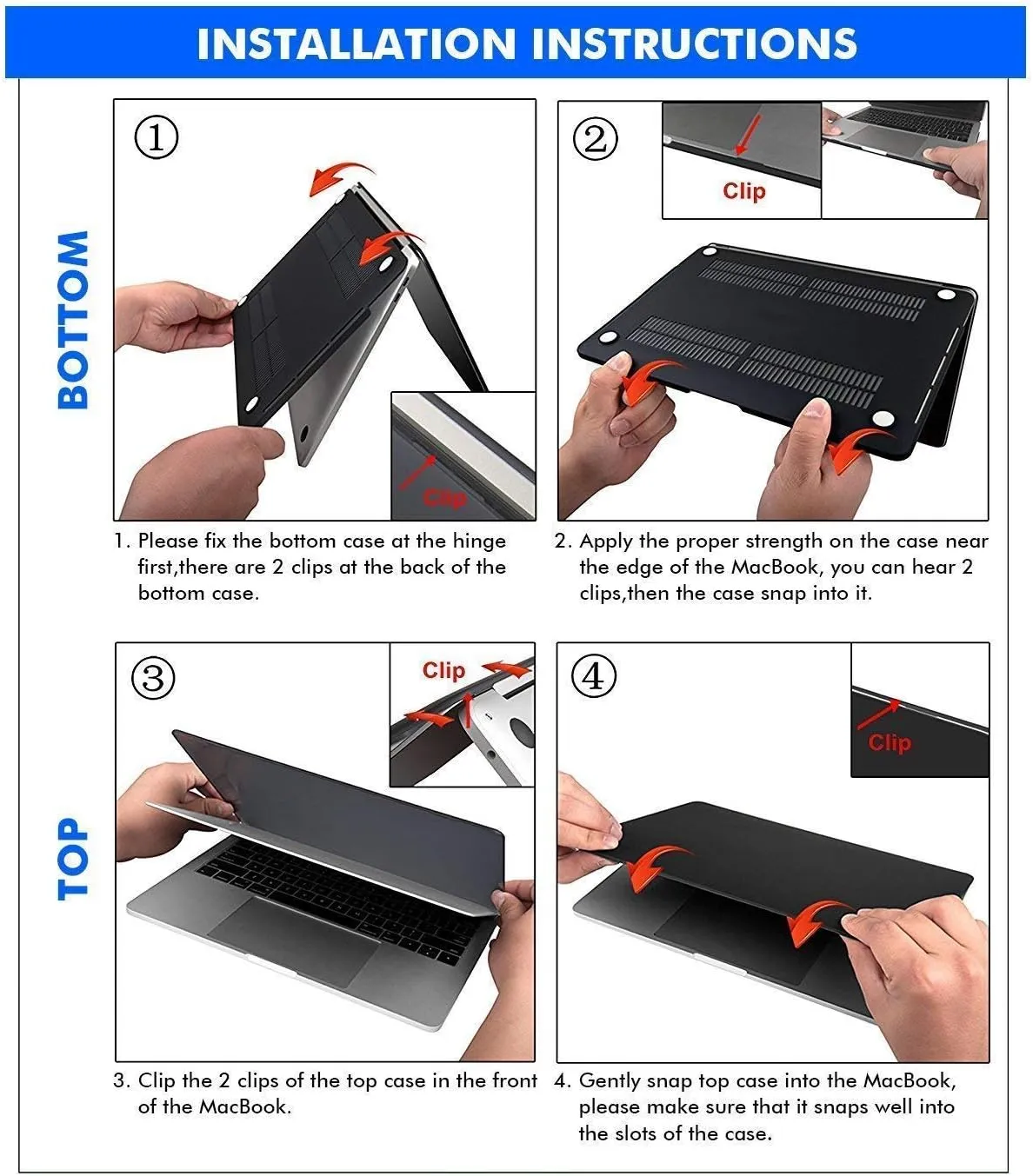 INSTALLATION INSTRUCTIONS

BOTTOM

①

Clip

1. Please fix the bottom case at the hinge first,there are 2 clips at the back of the bottom case.

②

Clip

2. Apply the proper strength on the case near the edge of the MacBook, you can hear 2 clips,then the case snap into it.

TOP

③

Clip

3. Clip the 2 clips of the top case in the front of the MacBook.

④

Clip

4. Gently snap top case into the MacBook, please make sure that it snaps well into the slots of the case.